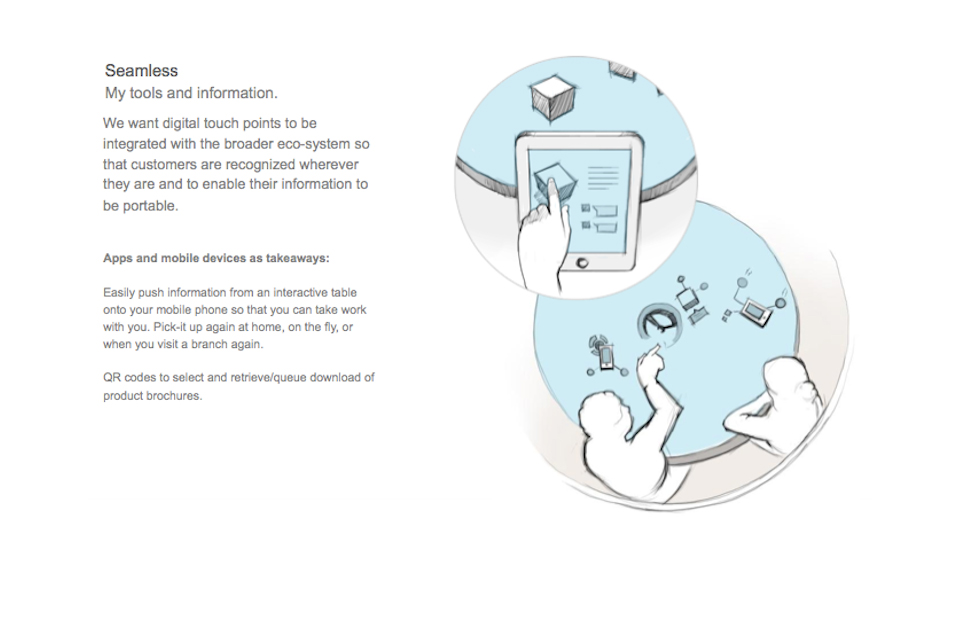 Seamless
My tools and information.

We want digital touch points to be integrated with the broader eco-system so that customers are recognized wherever they are and to enable their information to be portable.

Apps and mobile devices as takeaways:

Easily push information from an interactive table onto your mobile phone so that you can take work with you. Pick-it up again at home, on the fly, or when you visit a branch again.

QR codes to select and retrieve/queue download of product brochures.